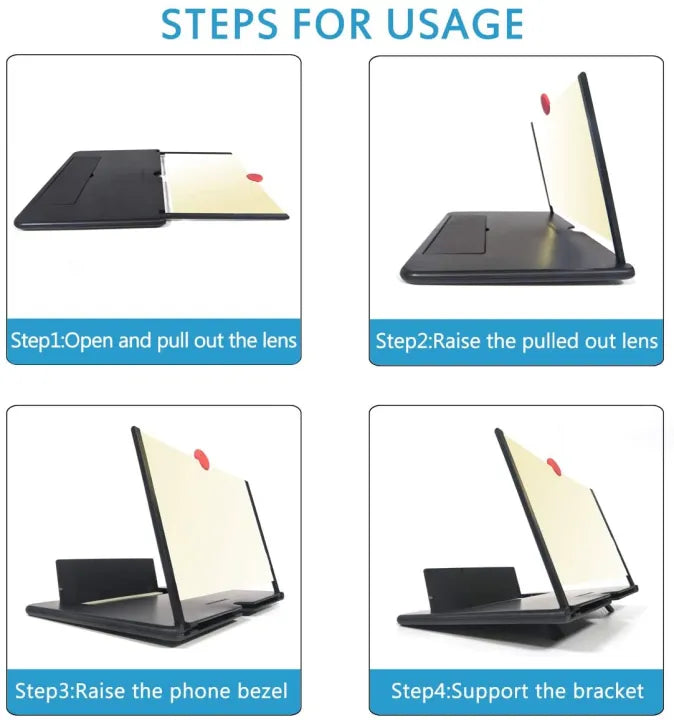 STEPS FOR USAGE

Step1:Open and pull out the lens

Step2:Raise the pulled out lens

Step3:Raise the phone bezel

Step4:Support the bracket